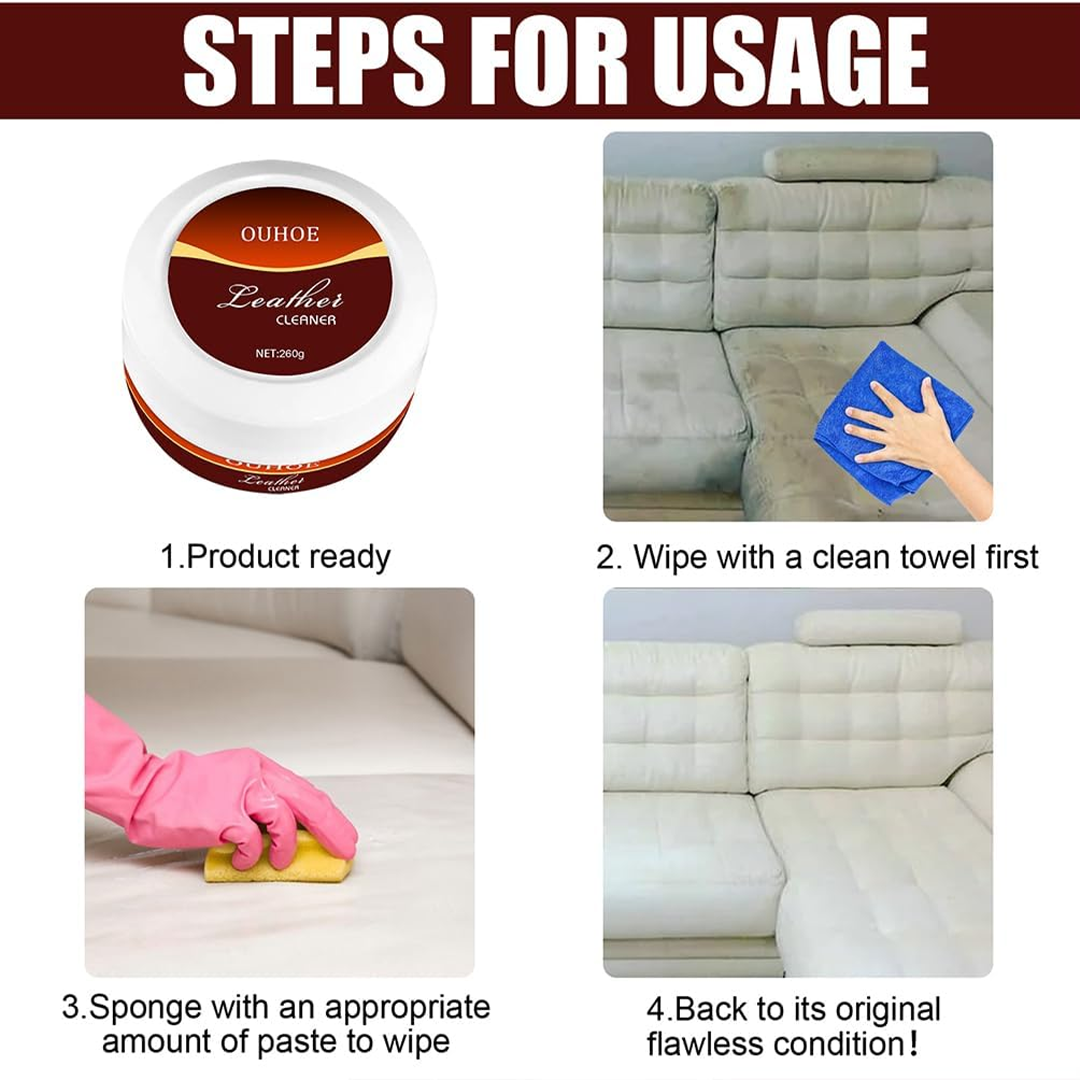 STEPS FOR USAGE

OUHOE
Leather
CLEANER
NET:260g

OUHOE
Leather
CLEANER

1.Product ready

2. Wipe with a clean towel first

3.Sponge with an appropriate amount of paste to wipe

4.Back to its original flawless condition!